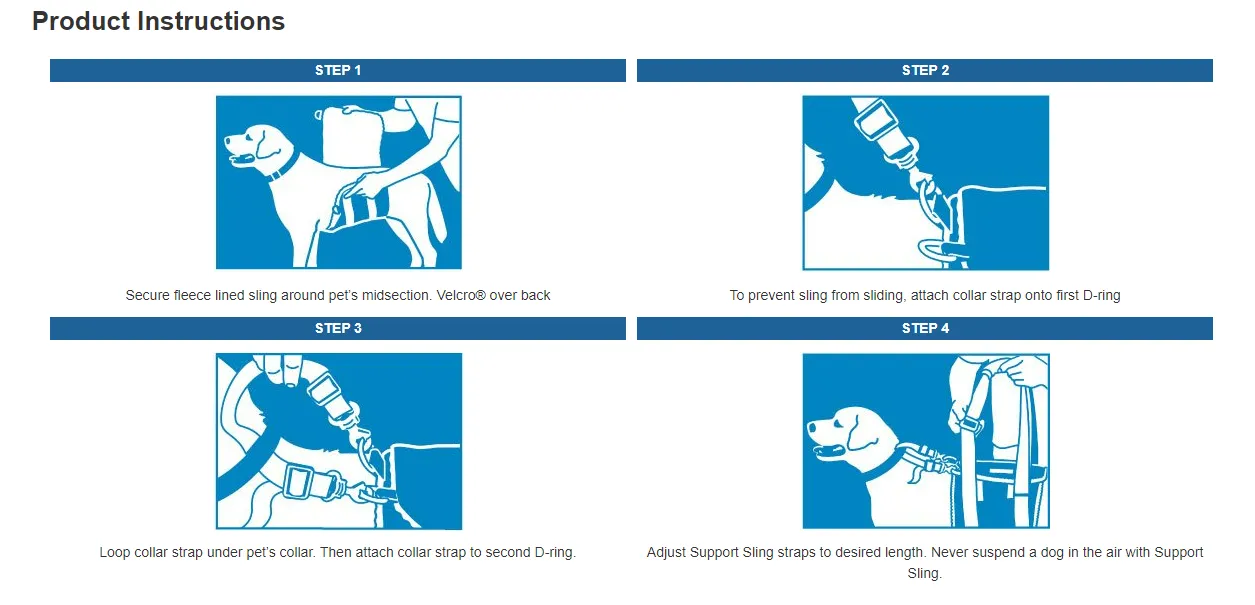 Product Instructions

STEP 1

Secure fleece lined sling around pet's midsection. Velcro® over back

STEP 2

To prevent sling from sliding, attach collar strap onto first D-ring

STEP 3

Loop collar strap under pet's collar. Then attach collar strap to second D-ring.

STEP 4

Adjust Support Sling straps to desired length. Never suspend a dog in the air with Support Sling.