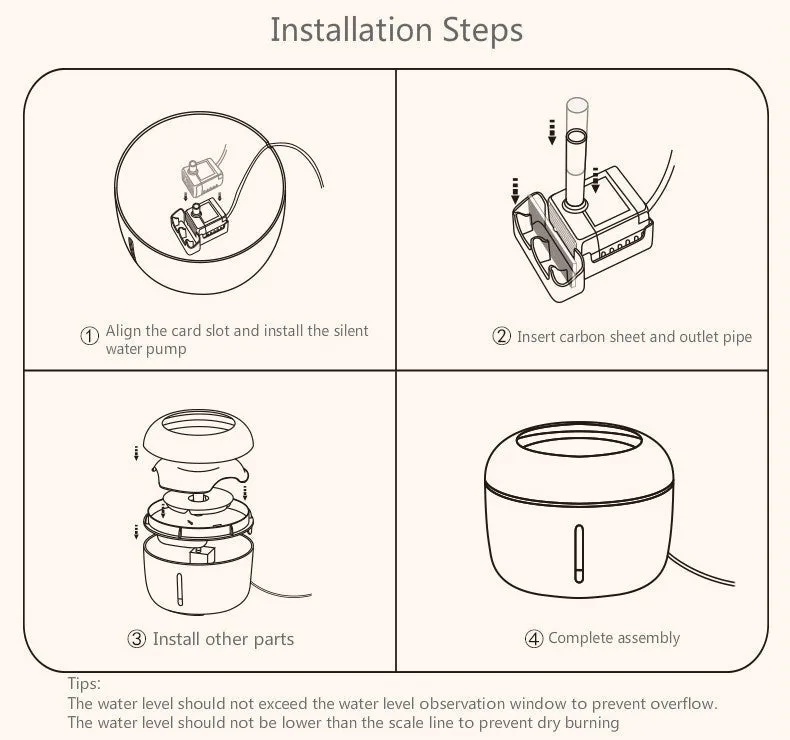 Installation Steps

① Align the card slot and install the silent water pump

② Insert carbon sheet and outlet pipe

③ Install other parts

④ Complete assembly

Tips:
The water level should not exceed the water level observation window to prevent overflow.
The water level should not be lower than the scale line to prevent dry burning