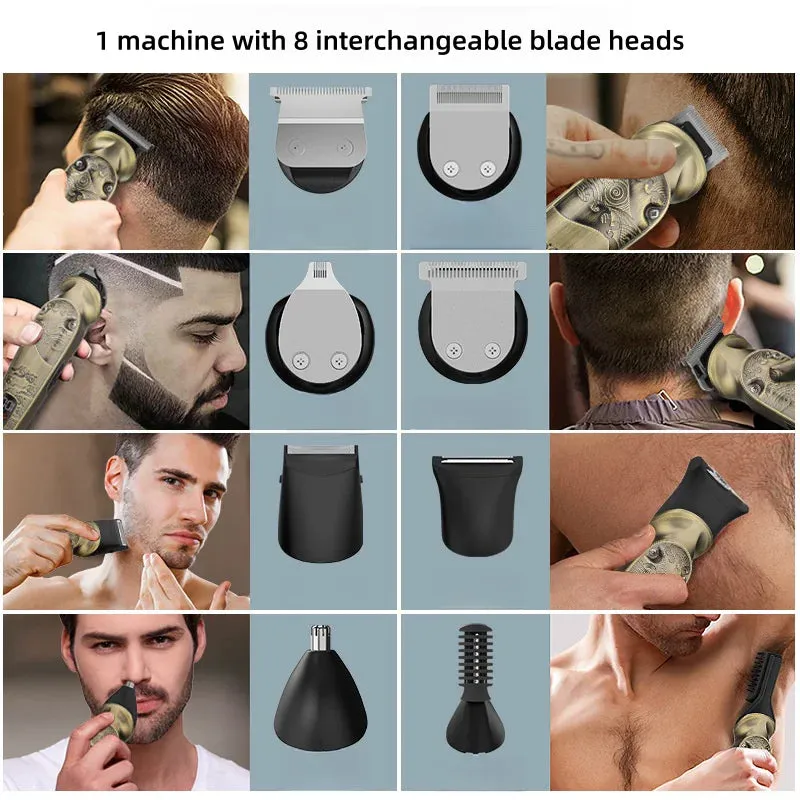 1 machine with 8 interchangeable blade heads