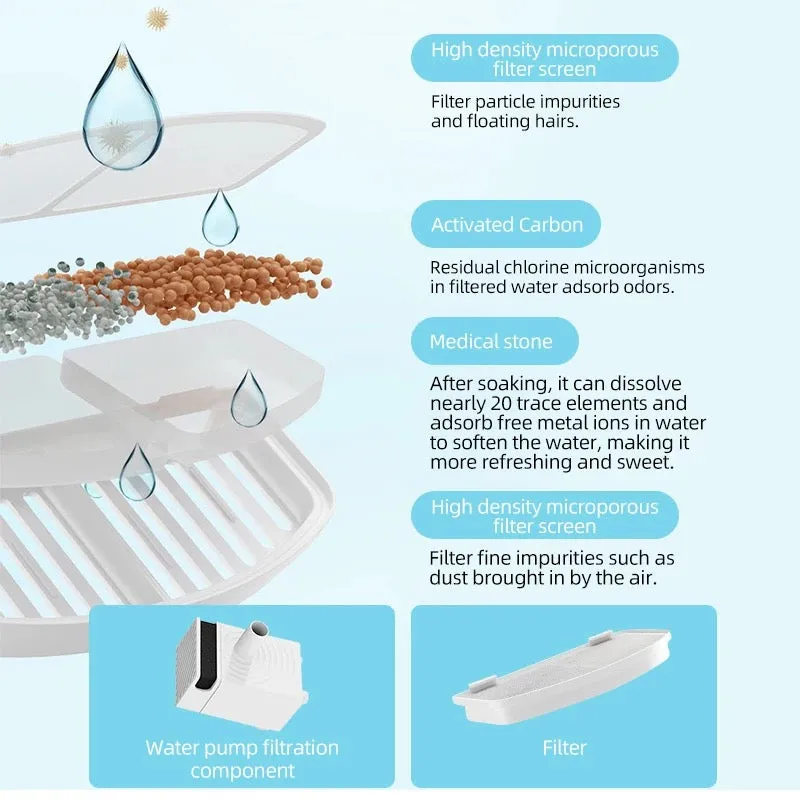 High density microporous filter screen

Filter particle impurities and floating hairs.

Activated Carbon

Residual chlorine microorganisms in filtered water adsorb odors.

Medical stone

After soaking, it can dissolve nearly 20 trace elements and adsorb free metal ions in water to soften the water, making it more refreshing and sweet.

High density microporous filter screen

Filter fine impurities such as dust brought in by the air.

Water pump filtration component

Filter